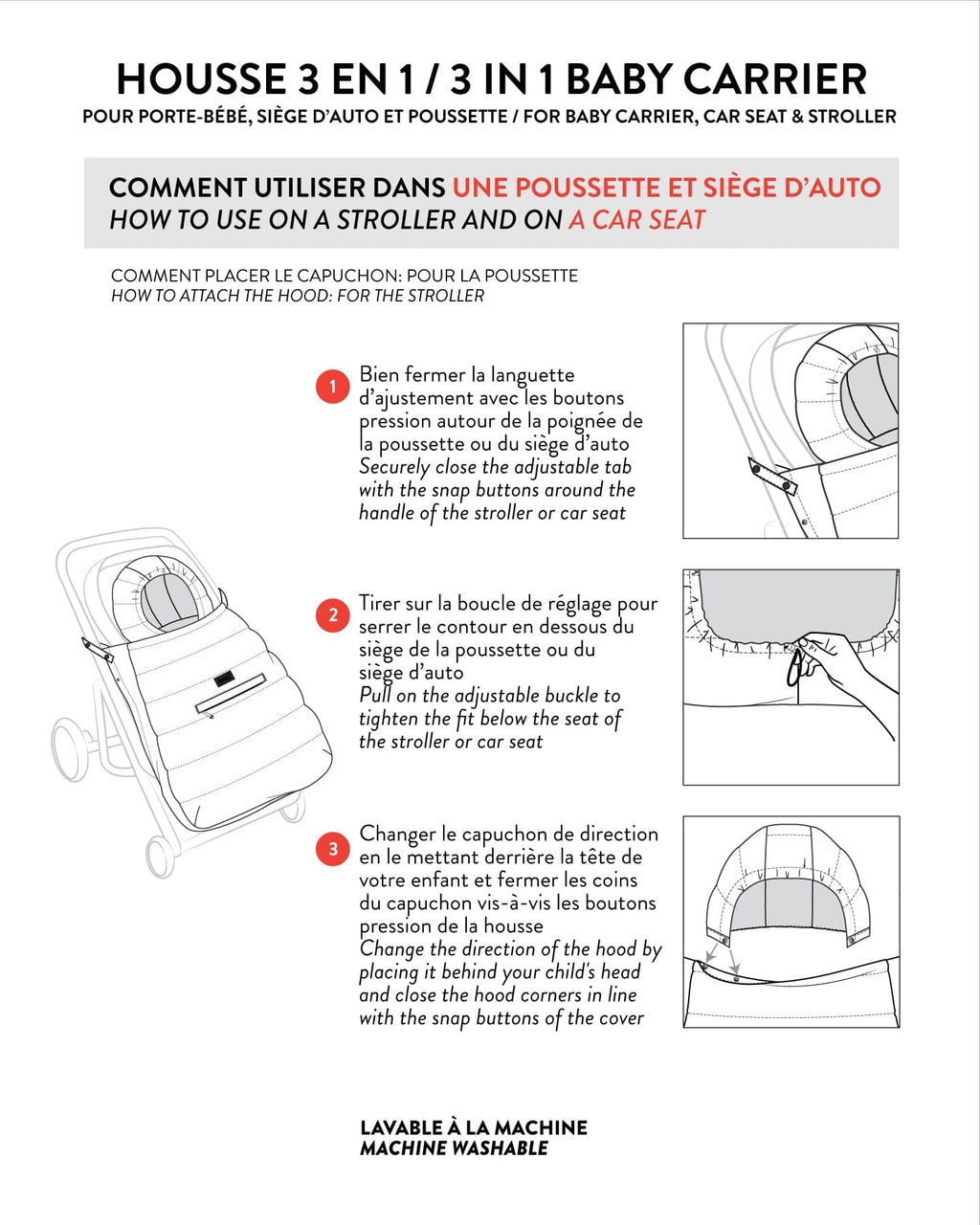 HOUSSE 3 EN 1 / 3 IN 1 BABY CARRIER
POUR PORTE-BÉBÉ, SIÈGE D'AUTO ET POUSSETTE / FOR BABY CARRIER, CAR SEAT & STROLLER

COMMENT UTILISER DANS UNE POUSSETTE ET SIÈGE D'AUTO
HOW TO USE ON A STROLLER AND ON A CAR SEAT

COMMENT PLACER LE CAPUCHON: POUR LA POUSSETTE
HOW TO ATTACH THE HOOD: FOR THE STROLLER

1 Bien fermer la languette d'ajustement avec les boutons pression autour de la poignée de la poussette ou du siège d'auto
Securely close the adjustable tab with the snap buttons around the handle of the stroller or car seat

2 Tirer sur la boucle de réglage pour serrer le contour en dessous du siège de la poussette ou du siège d'auto
Pull on the adjustable buckle to tighten the fit below the seat of the stroller or car seat

3 Changer le capuchon de direction en le mettant derrière la tête de votre enfant et fermer les coins du capuchon vis-à-vis les boutons pression de la housse
Change the direction of the hood by placing it behind your child's head and close the hood corners in line with the snap buttons of the cover

LAVABLE À LA MACHINE
MACHINE WASHABLE