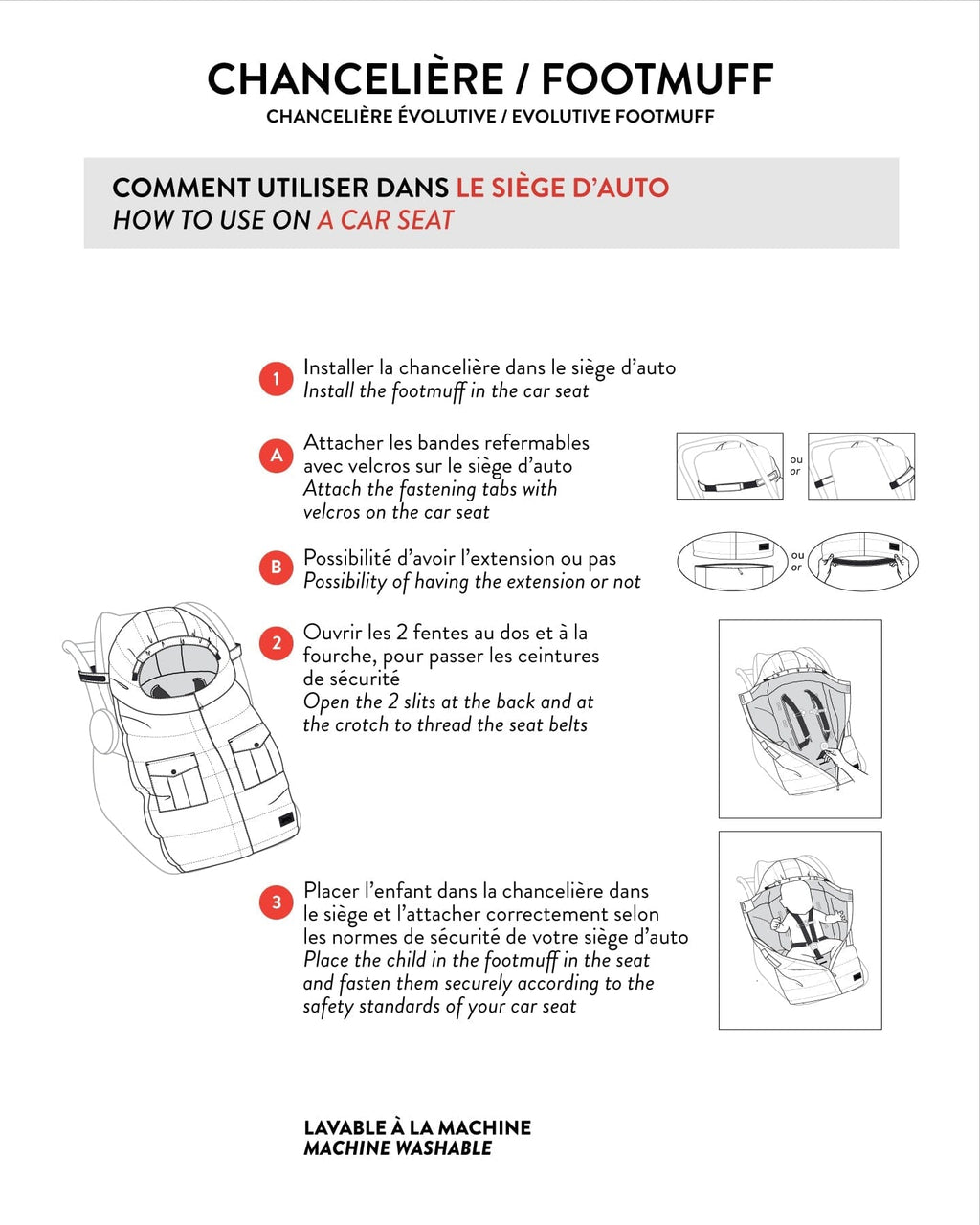 CHANCELIÈRE / FOOTMUFF
CHANCELIÈRE ÉVOLUTIVE / EVOLUTIVE FOOTMUFF

COMMENT UTILISER DANS LE SIÈGE D'AUTO
HOW TO USE ON A CAR SEAT

1 Installer la chancelière dans le siège d'auto
Install the footmuff in the car seat

A Attacher les bandes refermables avec velcros sur le siège d'auto
Attach the fastening tabs with velcros on the car seat

ou
or

B Possibilité d'avoir l'extension ou pas
Possibility of having the extension or not

ou
or

2 Ouvrir les 2 fentes au dos et à la fourche, pour passer les ceintures de sécurité
Open the 2 slits at the back and at the crotch to thread the seat belts

3 Placer l'enfant dans la chancelière dans le siège et l'attacher correctement selon les normes de sécurité de votre siège d'auto
Place the child in the footmuff in the seat and fasten them securely according to the safety standards of your car seat

LAVABLE À LA MACHINE
MACHINE WASHABLE