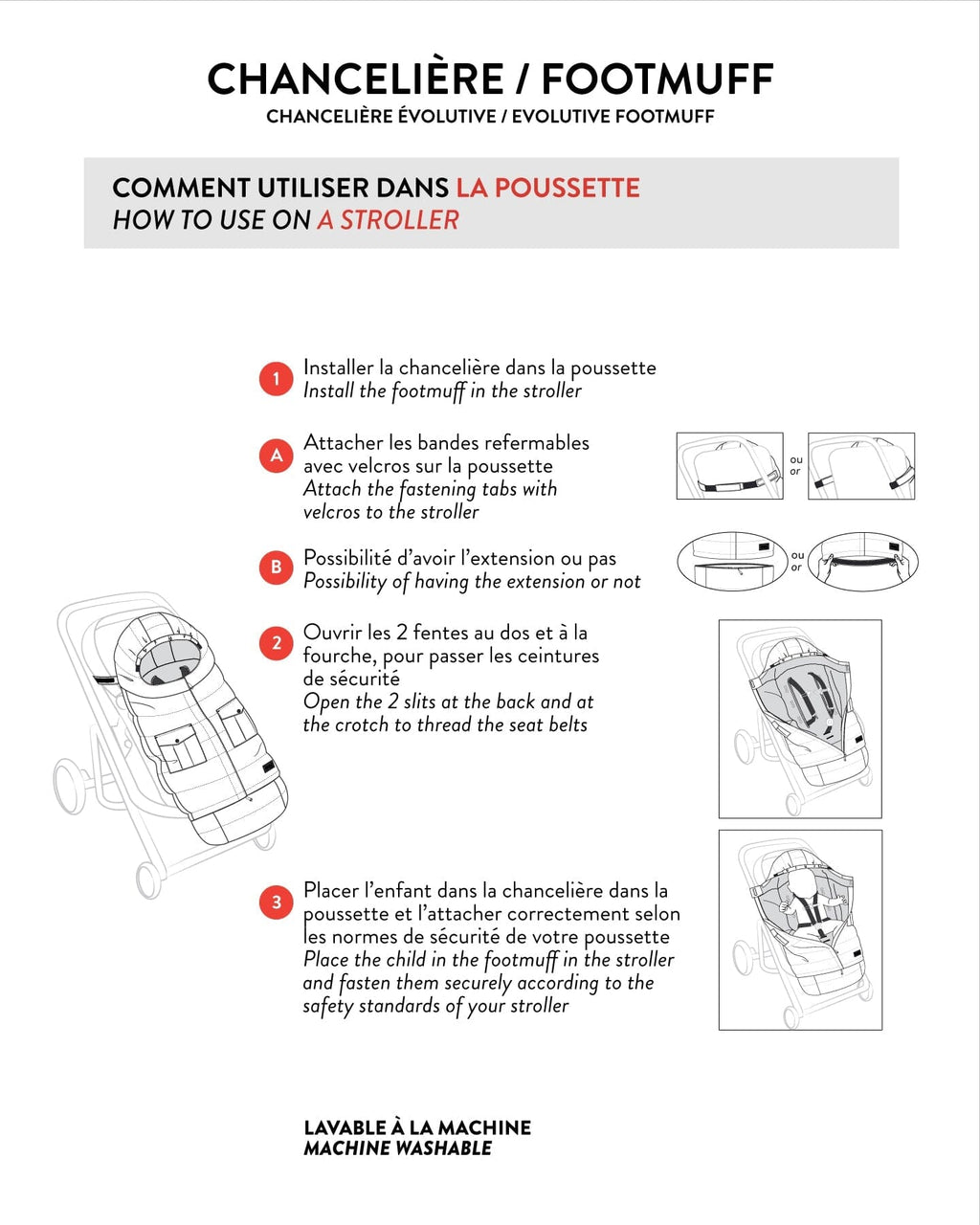 CHANCELIÈRE / FOOTMUFF
CHANCELIÈRE ÉVOLUTIVE / EVOLUTIVE FOOTMUFF

COMMENT UTILISER DANS LA POUSSETTE
HOW TO USE ON A STROLLER

1 Installer la chancelière dans la poussette
Install the footmuff in the stroller

A Attacher les bandes refermables avec velcros sur la poussette
Attach the fastening tabs with velcros to the stroller

ou
or

B Possibilité d'avoir l'extension ou pas
Possibility of having the extension or not

ou
or

2 Ouvrir les 2 fentes au dos et à la fourche, pour passer les ceintures de sécurité
Open the 2 slits at the back and at the crotch to thread the seat belts

3 Placer l'enfant dans la chancelière dans la poussette et l'attacher correctement selon les normes de sécurité de votre poussette
Place the child in the footmuff in the stroller and fasten them securely according to the safety standards of your stroller

LAVABLE À LA MACHINE
MACHINE WASHABLE